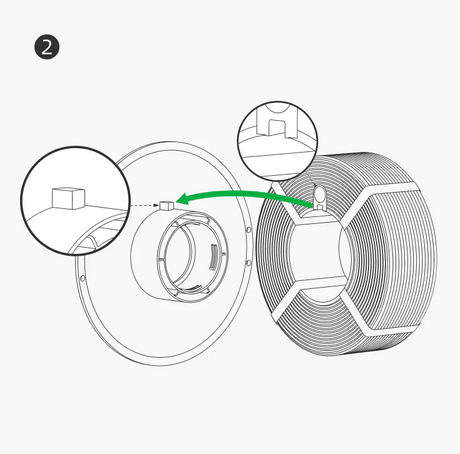 2